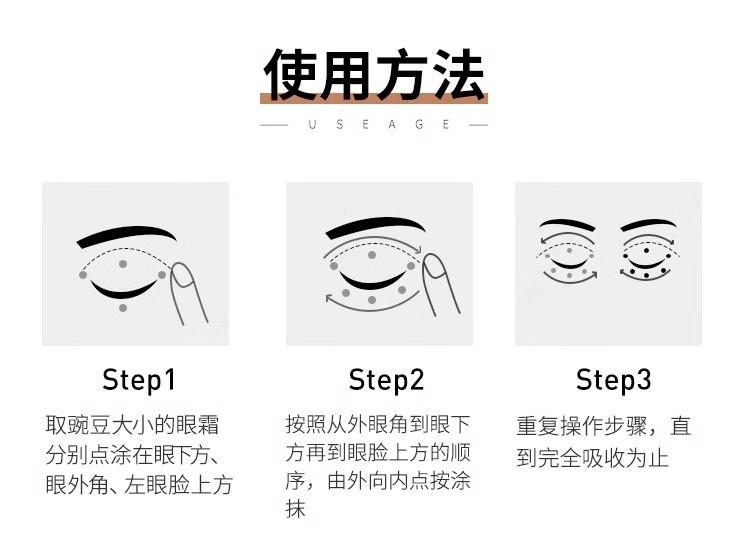 使用方法

USEAGE

Step1

取豌豆大小的眼霜分别点涂在眼下方、眼外角、左眼脸上方

Step2

按照从外眼角到眼下方再到眼脸上方的顺序，由外向内点按涂抹

Step3

重复操作步骤，直到完全吸收为止